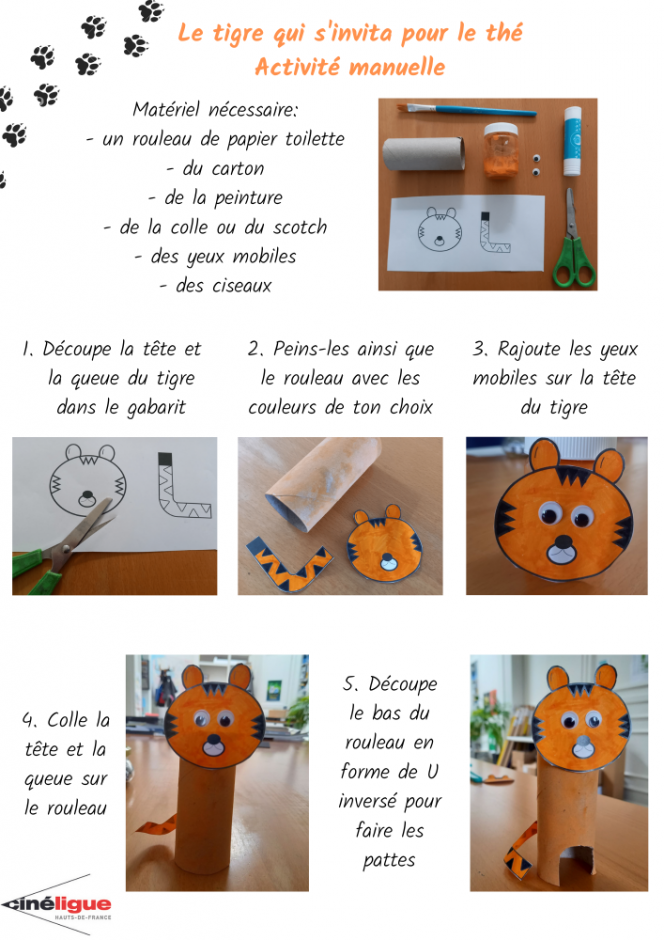 Le tigre qui s'invita pour le thé
Activité manuelle

Matériel nécessaire:
- un rouleau de papier toilette
- du carton
- de la peinture
- de la colle ou du scotch
- des yeux mobiles
- des ciseaux

1. Découpe la tête et la queue du tigre dans le gabarit

2. Peins-les ainsi que le rouleau avec les couleurs de ton choix

3. Rajoute les yeux mobiles sur la tête du tigre

4. Colle la tête et la queue sur le rouleau

5. Découpe le bas du rouleau en forme de U inversé pour faire les pattes

cinéligue
HAUTS-DE-FRANCE